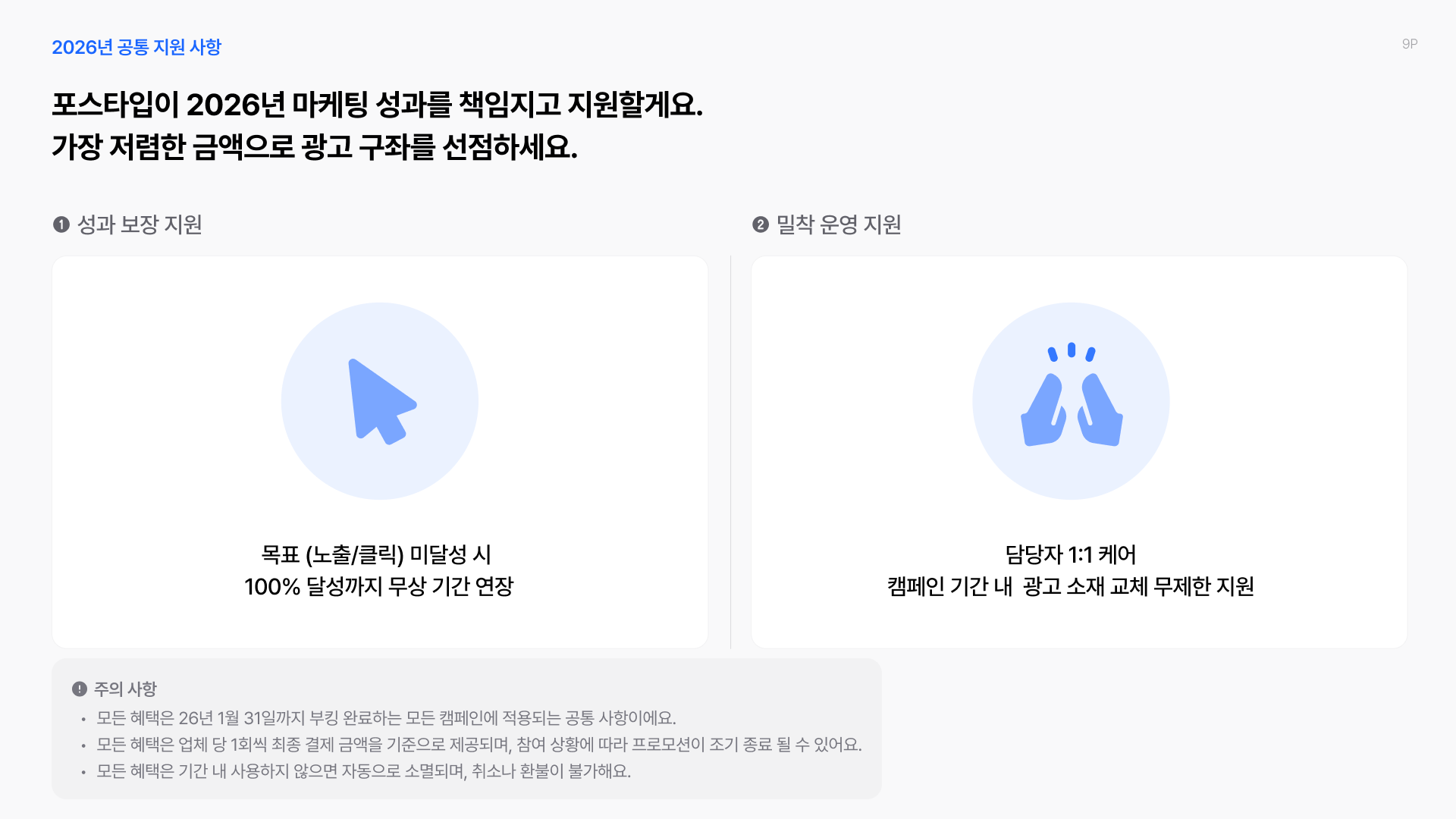 2026년 공통 지원 사항

9P

포스타입이 2026년 마케팅 성과를 책임지고 지원할게요.
가장 저렴한 금액으로 광고 구좌를 선점하세요.

❶ 성과 보장 지원

목표 (노출/클릭) 미달성 시
100% 달성까지 무상 기간 연장

❷ 밀착 운영 지원

담당자 1:1 케어
캠페인 기간 내 광고 소재 교체 무제한 지원

주의 사항
• 모든 혜택은 26년 1월 31일까지 부킹 완료하는 모든 캠페인에 적용되는 공통 사항이에요.
• 모든 혜택은 업체 당 1회씩 최종 결제 금액을 기준으로 제공되며, 참여 상황에 따라 프로모션이 조기 종료 될 수 있어요.
• 모든 혜택은 기간 내 사용하지 않으면 자동으로 소멸되며, 취소나 환불이 불가해요.