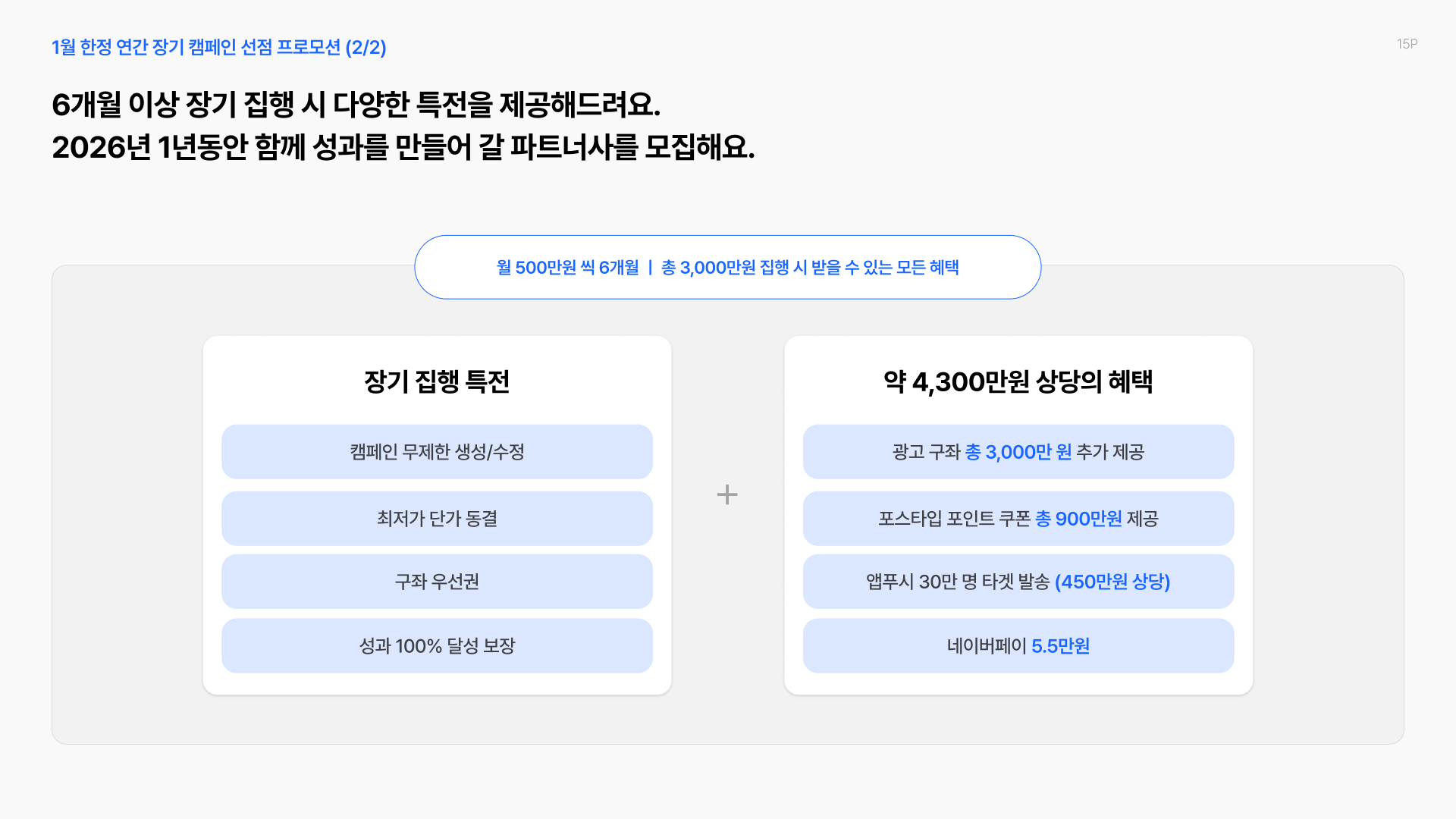 1월 한정 연간 장기 캠페인 선점 프로모션 (2/2)

15P

6개월 이상 장기 집행 시 다양한 특전을 제공해드려요.
2026년 1년동안 함께 성과를 만들어 갈 파트너사를 모집해요.

월 500만원 씩 6개월 | 총 3,000만원 집행 시 받을 수 있는 모든 혜택

장기 집행 특전

캠페인 무제한 생성/수정

최저가 단가 동결

구좌 우선권

성과 100% 달성 보장

+

약 4,300만원 상당의 혜택

광고 구좌 총 3,000만 원 추가 제공

포스타입 포인트 쿠폰 총 900만원 제공

앱푸시 30만 명 타겟 발송 (450만원 상당)

네이버페이 5.5만원